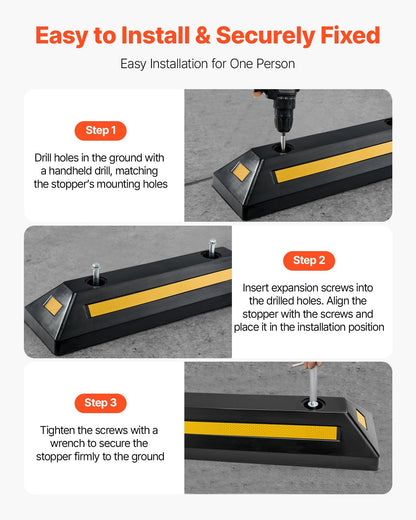 Easy to Install & Securely Fixed

Easy Installation for One Person

Step 1

Drill holes in the ground with a handheld drill, matching the stopper's mounting holes

Step 2

Insert expansion screws into the drilled holes. Align the stopper with the screws and place it in the installation position

Step 3

Tighten the screws with a wrench to secure the stopper firmly to the ground